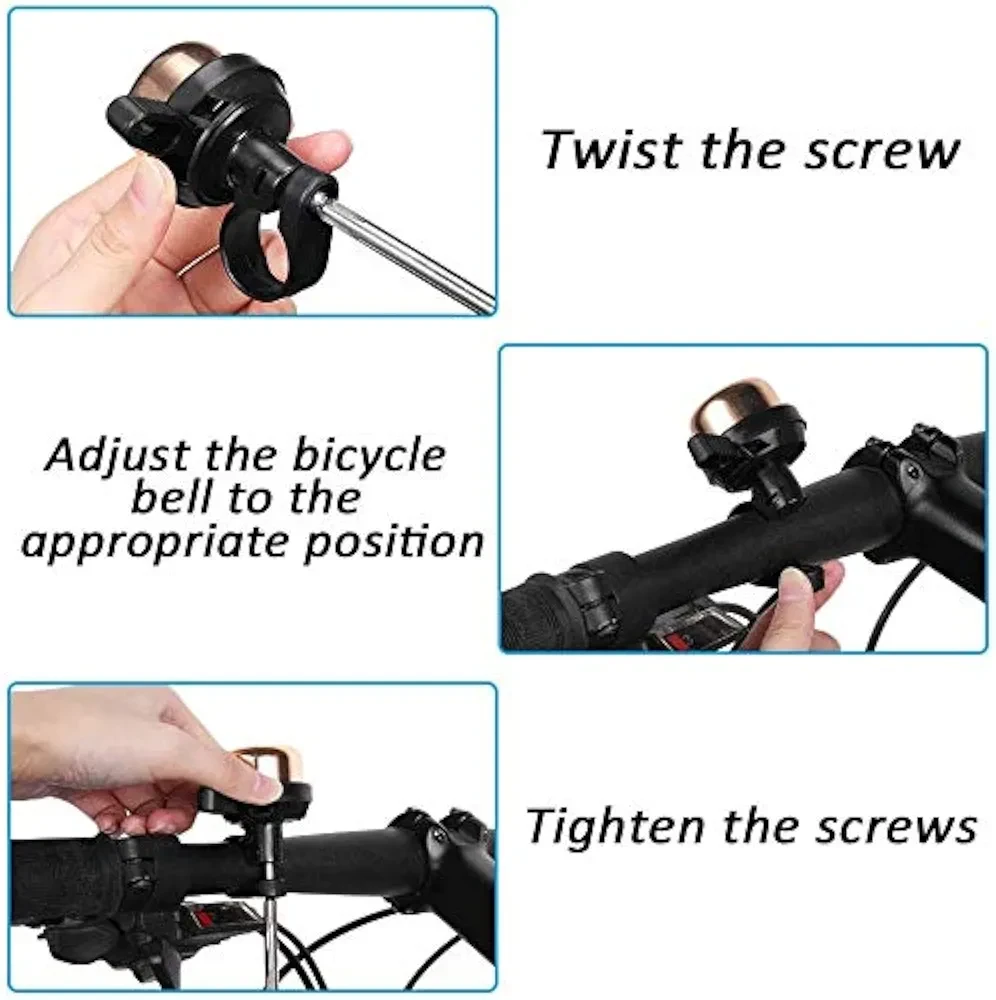 Twist the screw

Adjust the bicycle bell to the appropriate position

Tighten the screws