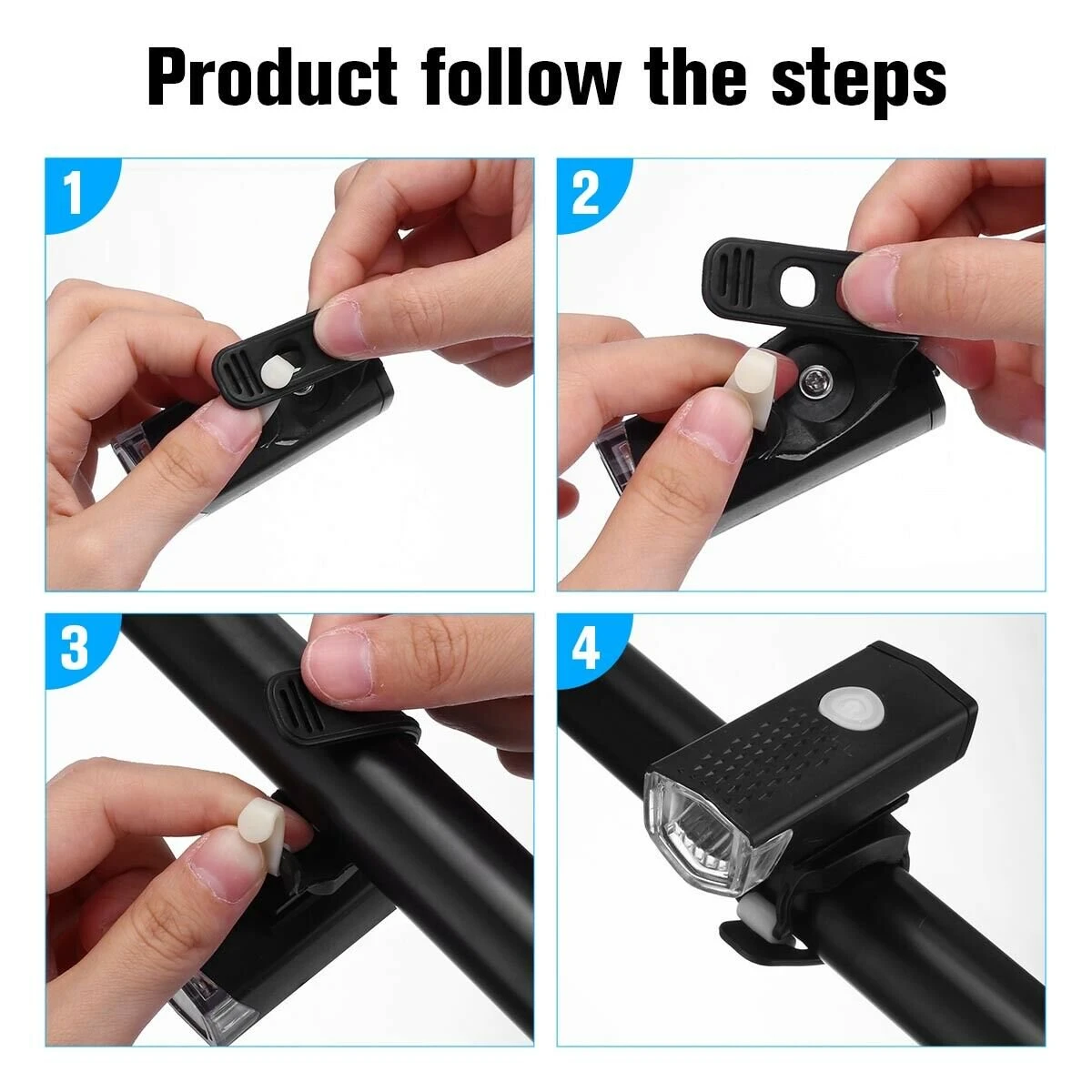 Product follow the steps

1

2

3

4